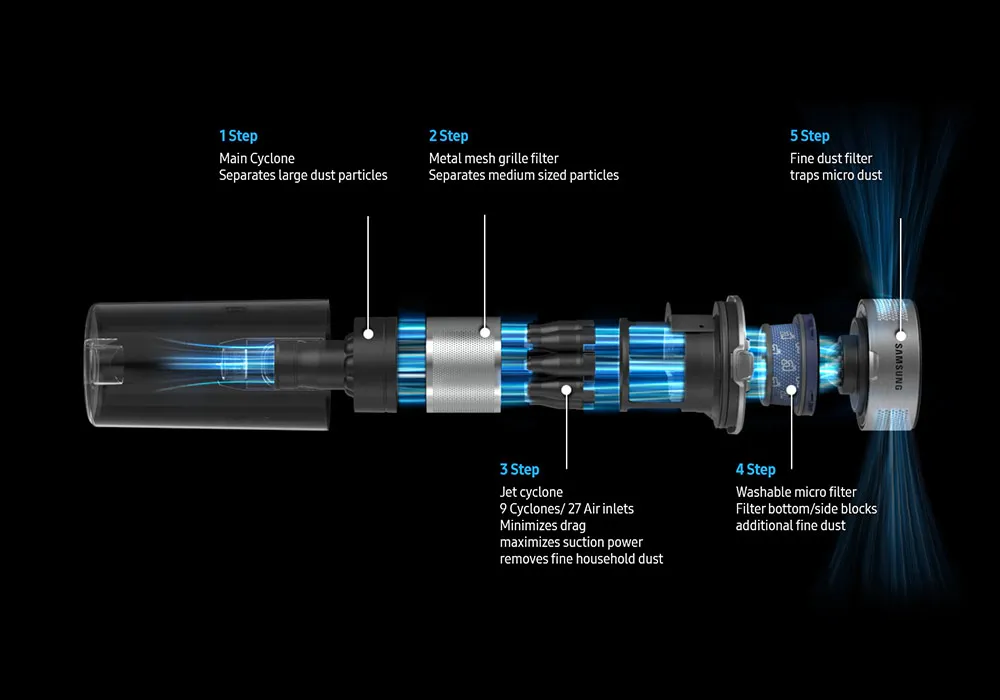 1 Step
Main Cyclone
Separates large dust particles

2 Step
Metal mesh grille filter
Separates medium sized particles

5 Step
Fine dust filter
traps micro dust

SAMSUNG

3 Step
Jet cyclone
9 Cyclones/ 27 Air inlets
Minimizes drag
maximizes suction power
removes fine household dust

4 Step
Washable micro filter
Filter bottom/side blocks
additional fine dust